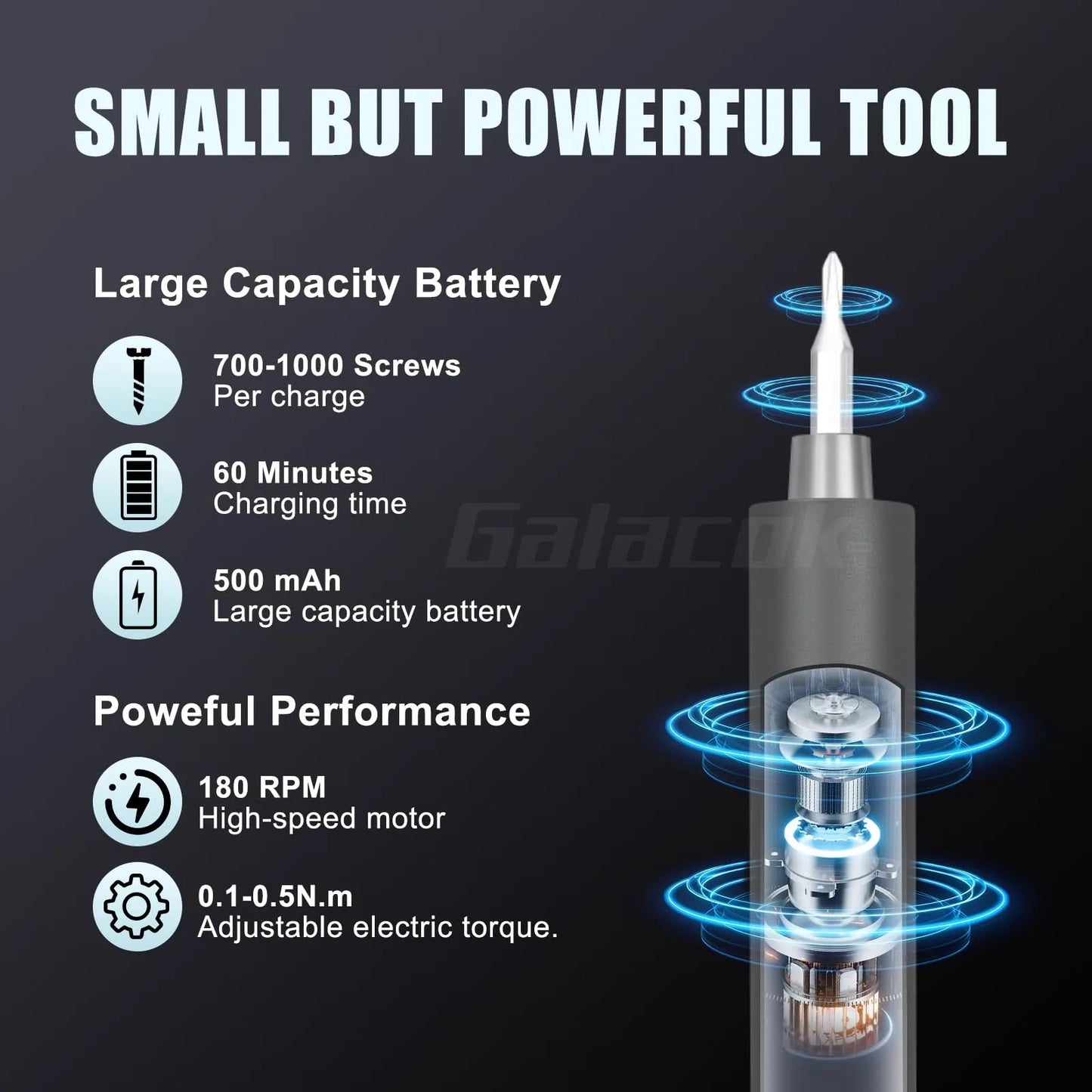 SMALL BUT POWERFUL TOOL

Large Capacity Battery

700-1000 Screws
Per charge

60 Minutes
Charging time

500 mAh
Large capacity battery

Galacok

Poweful Performance

180 RPM
High-speed motor

0.1-0.5N.m
Adjustable electric torque.