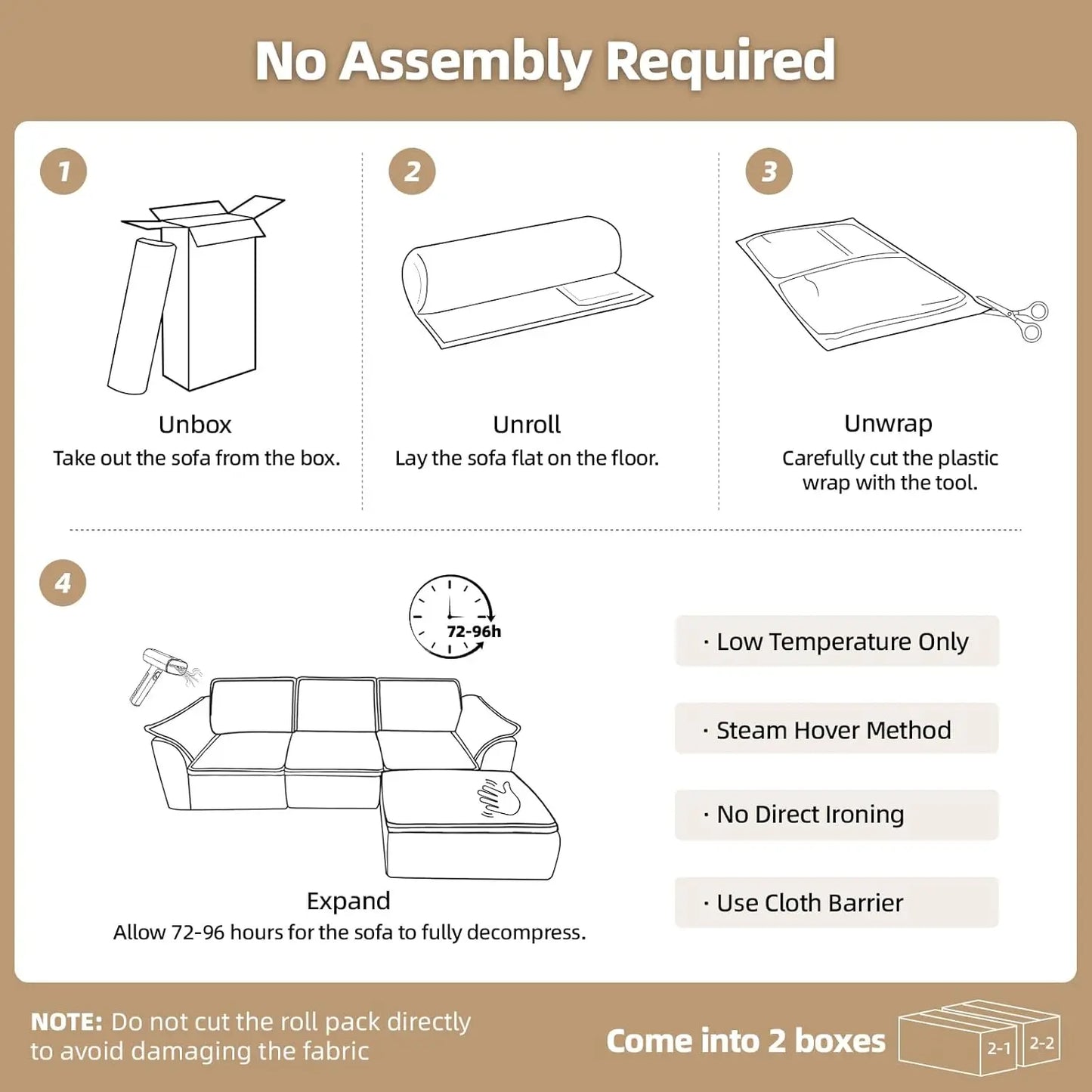 No Assembly Required

1

Unbox
Take out the sofa from the box.

2

Unroll
Lay the sofa flat on the floor.

3

Unwrap
Carefully cut the plastic wrap with the tool.

4

72-96h

Expand
Allow 72-96 hours for the sofa to fully decompress.

· Low Temperature Only

· Steam Hover Method

· No Direct Ironing

· Use Cloth Barrier

NOTE: Do not cut the roll pack directly to avoid damaging the fabric

Come into 2 boxes

2-1

2-2